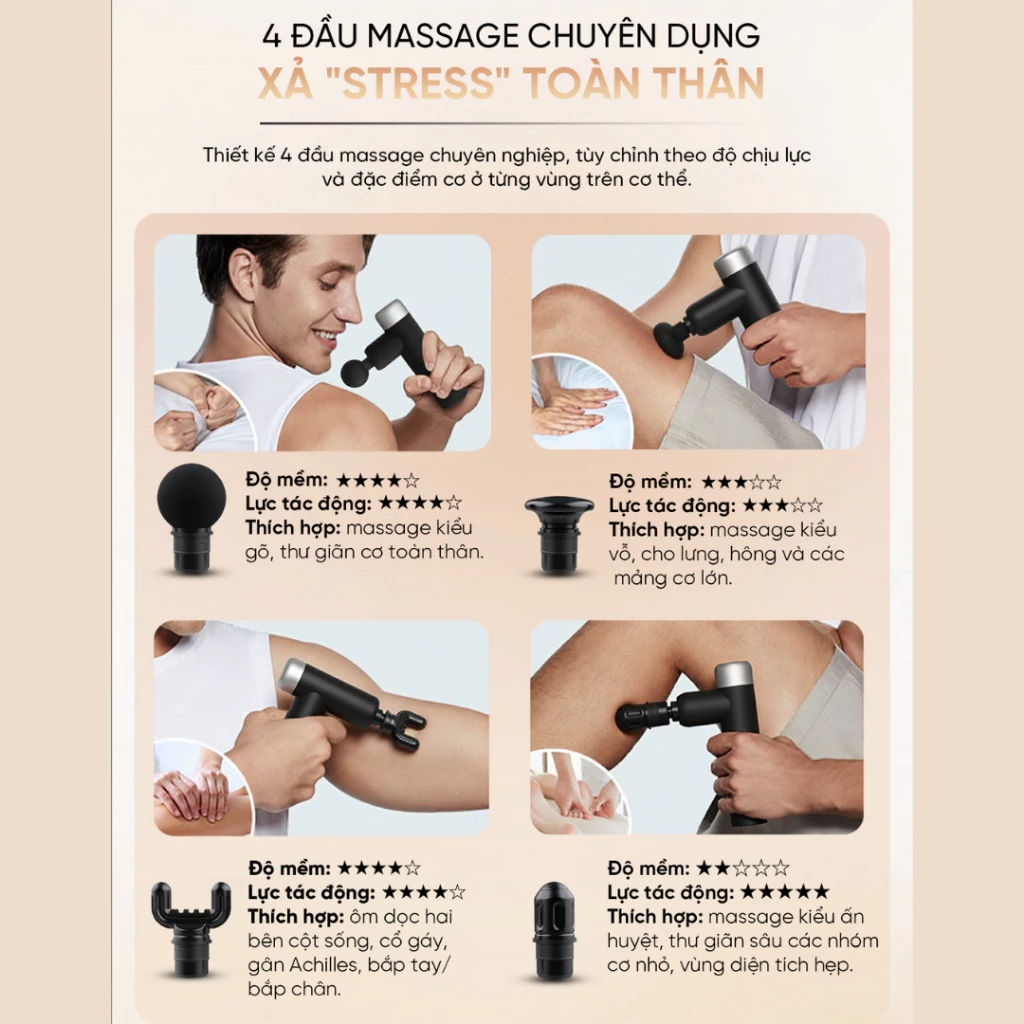 4 ĐẦU MASSAGE CHUYÊN DỤNG
XẢ "STRESS" TOÀN THÂN

Thiết kế 4 đầu massage chuyên nghiệp, tùy chỉnh theo độ chịu lực và đặc điểm cơ ở từng vùng trên cơ thể.

Độ mềm: ★★★★☆
Lực tác động: ★★★★☆
Thích hợp: massage kiểu gõ, thư giãn cơ toàn thân.

Độ mềm: ★★★☆☆
Lực tác động: ★★★☆☆
Thích hợp: massage kiểu vỗ, cho lưng, hông và các mảng cơ lớn.

Độ mềm: ★★★★☆
Lực tác động: ★★★★☆
Thích hợp: ôm dọc hai bên cột sống, cổ gáy, gân Achilles, bắp tay/ bắp chân.

Độ mềm: ★★☆☆☆
Lực tác động: ★★★★★
Thích hợp: massage kiểu ấn huyệt, thư giãn sâu các nhóm cơ nhỏ, vùng diện tích hẹp.