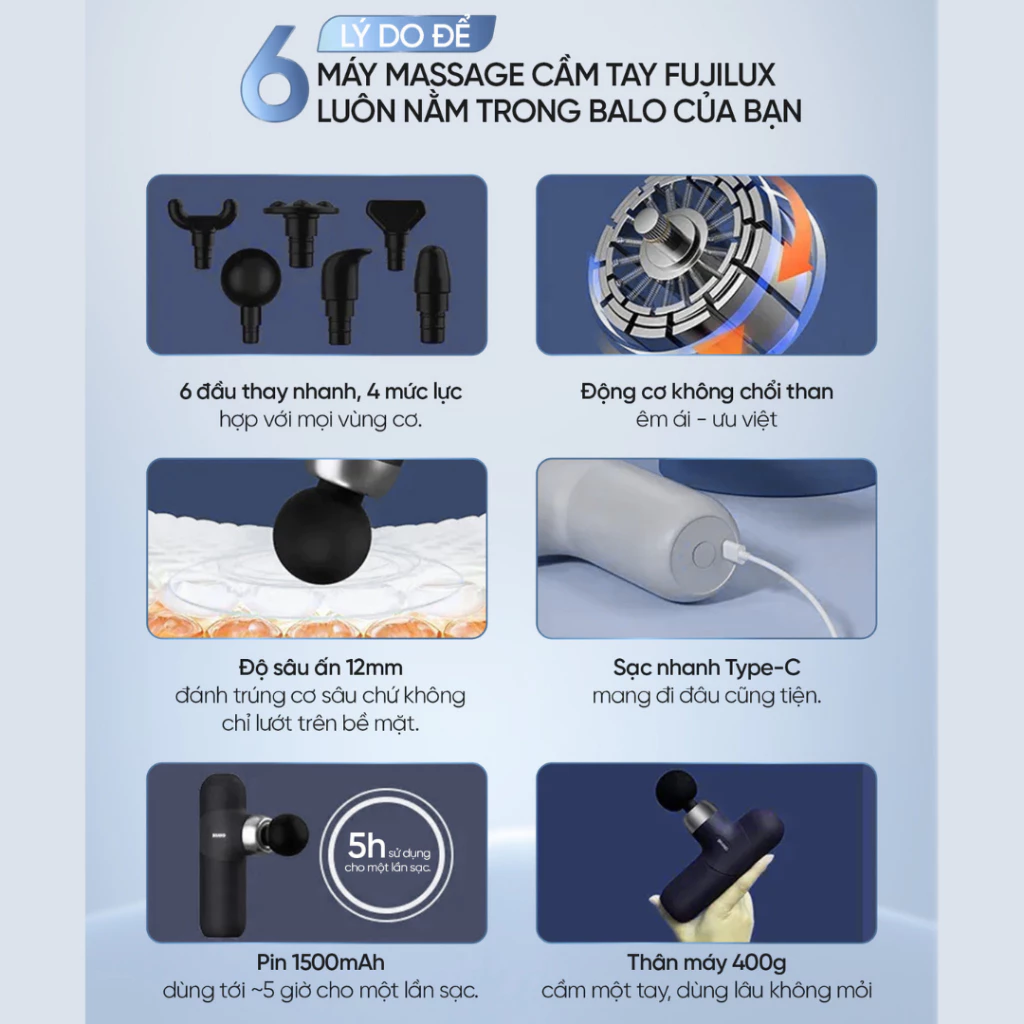 6 LÝ DO ĐỂ
MÁY MASSAGE CẦM TAY FUJILUX
LUÔN NẰM TRONG BALO CỦA BẠN

6 đầu thay nhanh, 4 mức lực
hợp với mọi vùng cơ.

Động cơ không chổi than
êm ái - ưu việt

Độ sâu ấn 12mm
đánh trúng cơ sâu chứ không chỉ lướt trên bề mặt.

Sạc nhanh Type-C
mang đi đâu cũng tiện.

5h sử dụng cho một lần sạc.

Pin 1500mAh
dùng tới ~5 giờ cho một lần sạc.

Thân máy 400g
cầm một tay, dùng lâu không mỏi